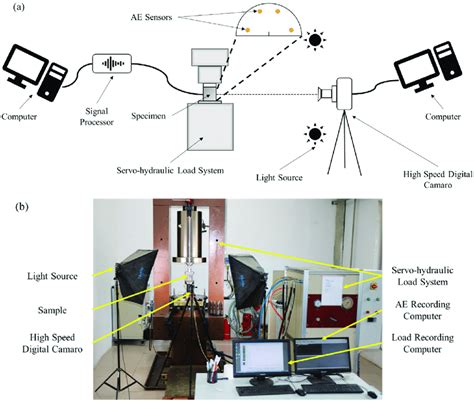 (a)

AE Sensors

Computer

Signal Processor

Specimen

Servo-hydraulic Load System

Light Source

Computer

High Speed Digital Camaro

(b)

Light Source

Sample

High Speed Digital Camaro

Servo-hydraulic Load System

AE Recording Computer

Load Recording Computer