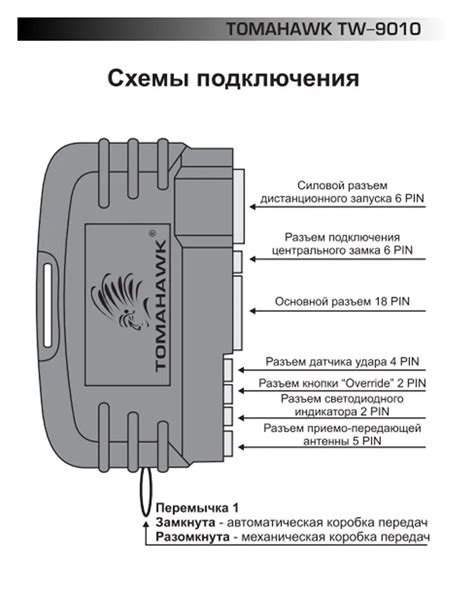 TOMAHAWK TW–9010

Схемы подключения

TOMAHAWK®

Силовой разъем дистанционного запуска 6 PIN

Разъем подключения центрального замка 6 PIN

Основной разъем 18 PIN

Разъем датчика удара 4 PIN

Разъем кнопки "Override" 2 PIN

Разъем светодиодного индикатора 2 PIN

Разъем приемо-передающей антенны 5 PIN

Перемычка 1
Замкнута - автоматическая коробка передач
Разомкнута - механическая коробка передач