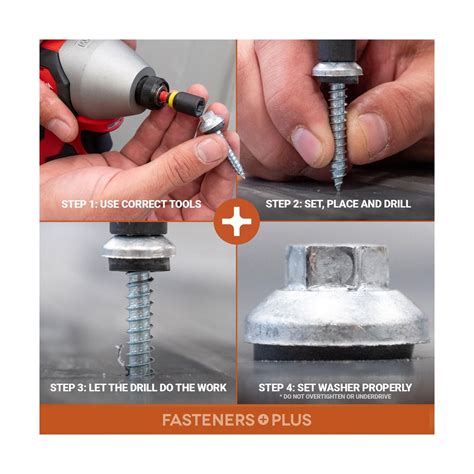 STEP 1: USE CORRECT TOOLS

STEP 2: SET, PLACE AND DRILL

STEP 3: LET THE DRILL DO THE WORK

STEP 4: SET WASHER PROPERLY
* DO NOT OVERTIGHTEN OR UNDERDRIVE

FASTENERS PLUS