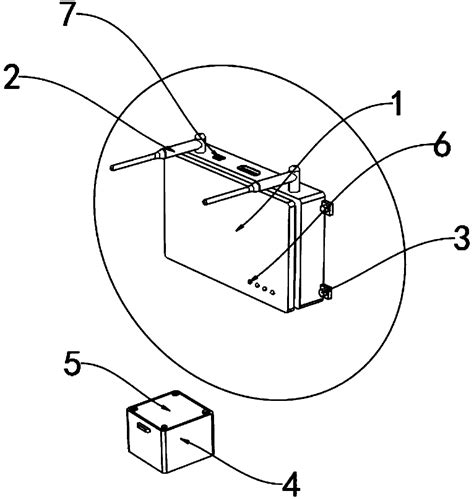 7
2
1
6
3
5
4