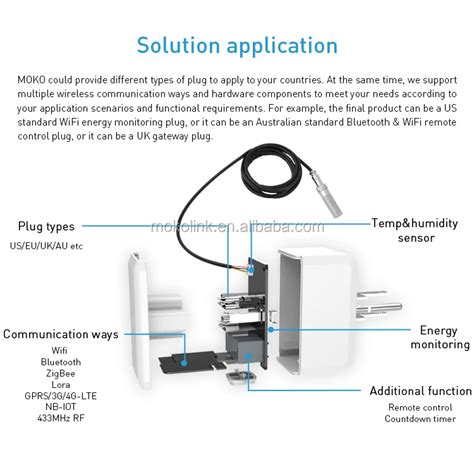 Solution application

MOKO could provide different types of plug to apply to your countries. At the same time, we support multiple wireless communication ways and hardware components to meet your needs according to your application scenarios and functional requirements. For example, the final product can be a US standard WiFi energy monitoring plug, or it can be an Australian standard Bluetooth & WiFi remote control plug, or it can be a UK gateway plug.

Plug types
US/EU/UK/AU etc

mokolink.en.alibaba.com

Temp&humidity sensor

Communication ways
Wifi
Bluetooth
ZigBee
Lora
GPRS/3G/4G-LTE
NB-IOT
433MHz RF

Energy monitoring

Additional function
Remote control
Countdown timer