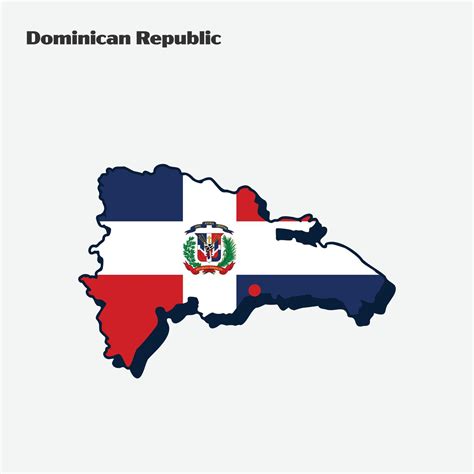 Dominican Republic