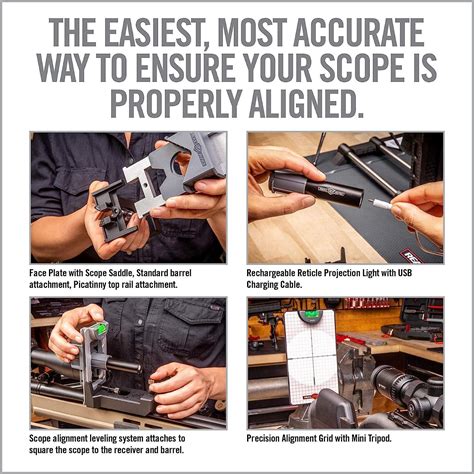 THE EASIEST, MOST ACCURATE WAY TO ENSURE YOUR SCOPE IS PROPERLY ALIGNED.

Face Plate with Scope Saddle, Standard barrel attachment, Picatinny top rail attachment.

Rechargeable Reticle Projection Light with USB Charging Cable.

Scope alignment leveling system attaches to square the scope to the receiver and barrel.

Precision Alignment Grid with Mini Tripod.