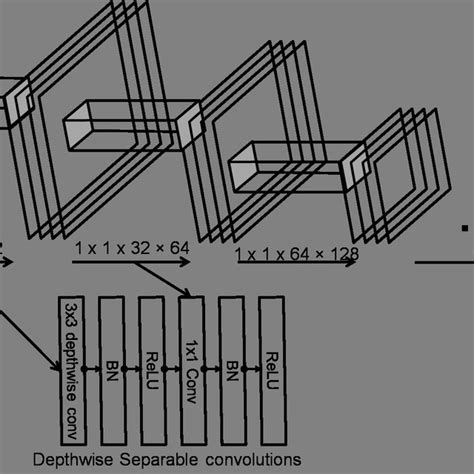 1 x 1 x 32 × 64

1 x 1 x 64 × 128

3x3 depthwise conv

BN

ReLU

1x1 Conv

BN

ReLU

Depthwise Separable convolutions