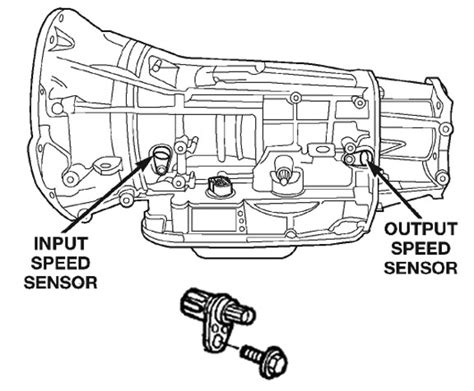 INPUT SPEED SENSOR

OUTPUT SPEED SENSOR