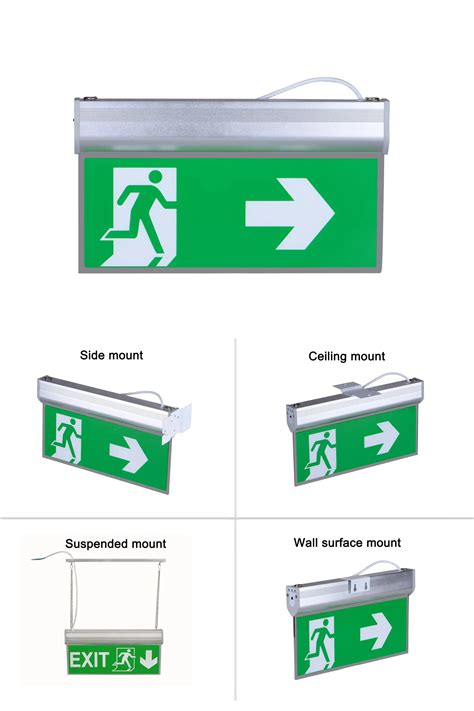 Side mount

Ceiling mount

Suspended mount

EXIT

Wall surface mount