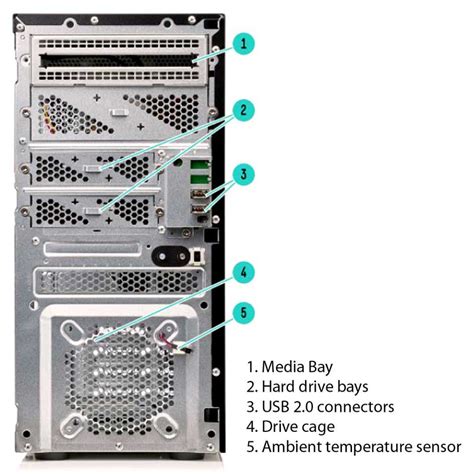 1
2
3
4
5

1. Media Bay
2. Hard drive bays
3. USB 2.0 connectors
4. Drive cage
5. Ambient temperature sensor