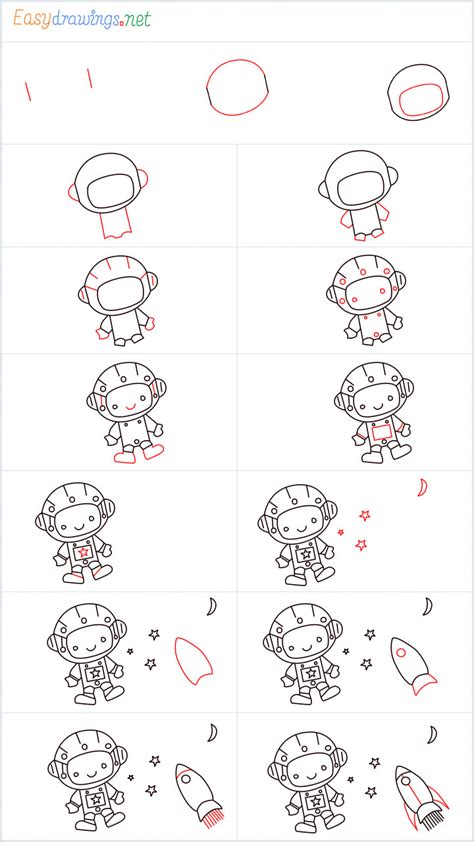 Easydrawings.net