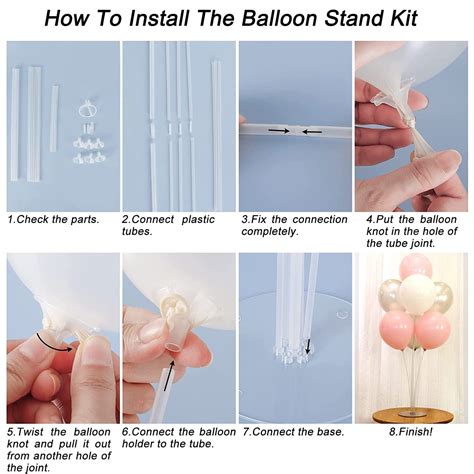 How To Install The Balloon Stand Kit

1.Check the parts.

2.Connect plastic tubes.

3.Fix the connection completely.

4.Put the balloon knot in the hole of the tube joint.

5.Twist the balloon knot and pull it out from another hole of the joint.

6.Connect the balloon holder to the tube.

7.Connect the base.

8.Finish!