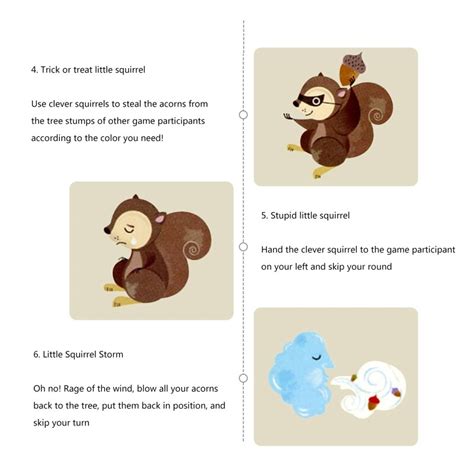 4. Trick or treat little squirrel

Use clever squirrels to steal the acorns from the tree stumps of other game participants according to the color you need!

5. Stupid little squirrel

Hand the clever squirrel to the game participant on your left and skip your round

6. Little Squirrel Storm

Oh no! Rage of the wind, blow all your acorns back to the tree, put them back in position, and skip your turn