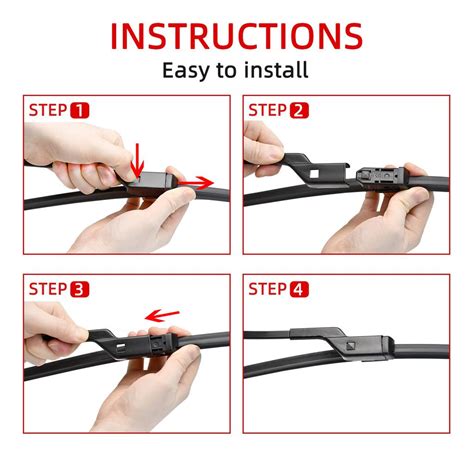 INSTRUCTIONS
Easy to install

STEP 1

STEP 2

STEP 3

STEP 4