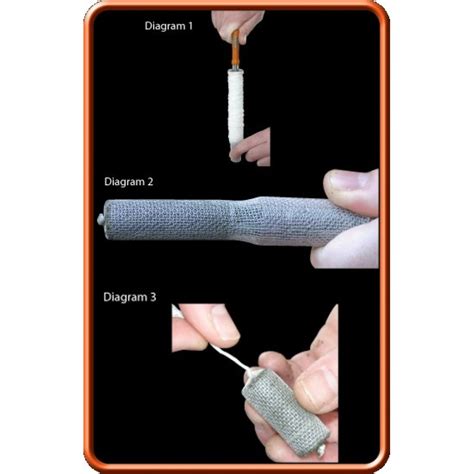 Diagram 1

Diagram 2

Diagram 3