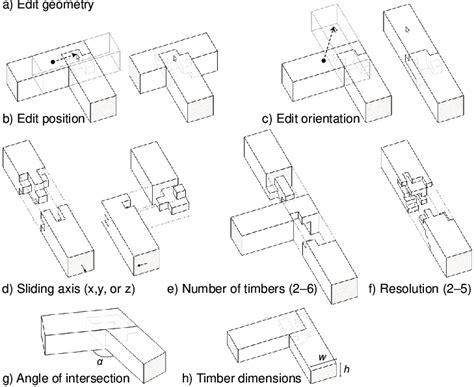 a) Edit geometry

b) Edit position

c) Edit orientation

d) Sliding axis (x,y, or z)

e) Number of timbers (2–6)

f) Resolution (2–5)

$\alpha$

g) Angle of intersection

$w$

$h$

h) Timber dimensions