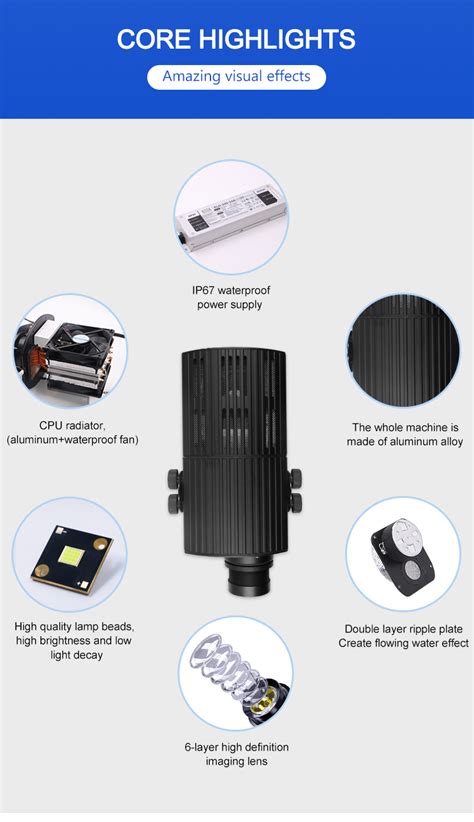 CORE HIGHLIGHTS

Amazing visual effects

IP67 waterproof power supply

CPU radiator, (aluminum+waterproof fan)

The whole machine is made of aluminum alloy

High quality lamp beads, high brightness and low light decay

Double layer ripple plate Create flowing water effect

6-layer high definition imaging lens