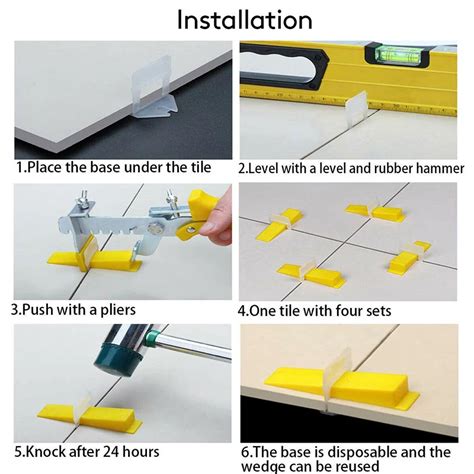 Installation

1.Place the base under the tile

2.Level with a level and rubber hammer

3.Push with a pliers

4.One tile with four sets

5.Knock after 24 hours

6.The base is disposable and the wedge can be reused