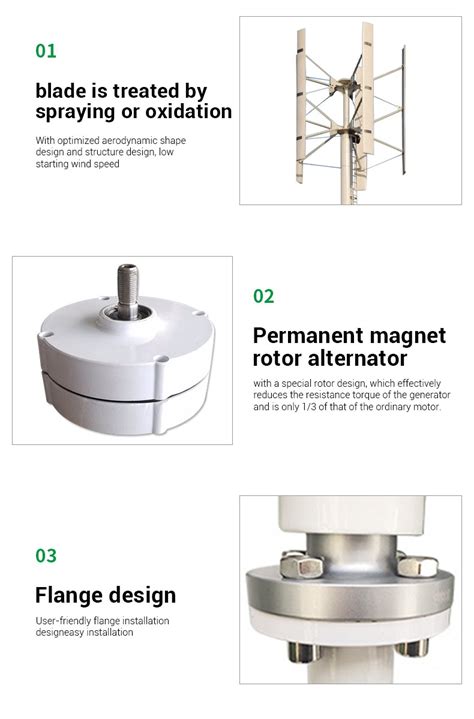 01

blade is treated by spraying or oxidation

With optimized aerodynamic shape design and structure design, low starting wind speed

02

Permanent magnet rotor alternator

with a special rotor design, which effectively reduces the resistance torque of the generator and is only 1/3 of that of the ordinary motor.

03

Flange design

User-friendly flange installation designeasy installation