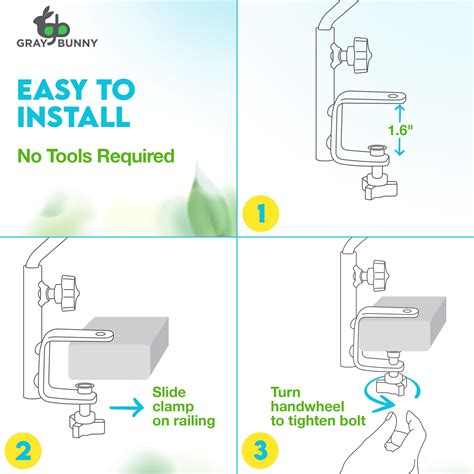 GRAY BUNNY

EASY TO INSTALL

No Tools Required

1.6"

1

Slide clamp on railing

2

Turn handwheel to tighten bolt

3