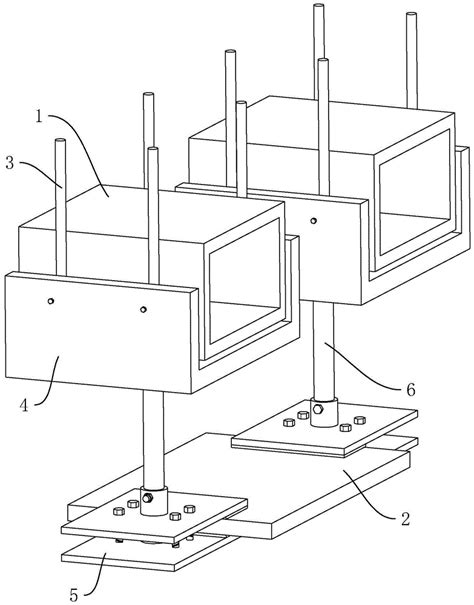 1
3
4
6
2
5