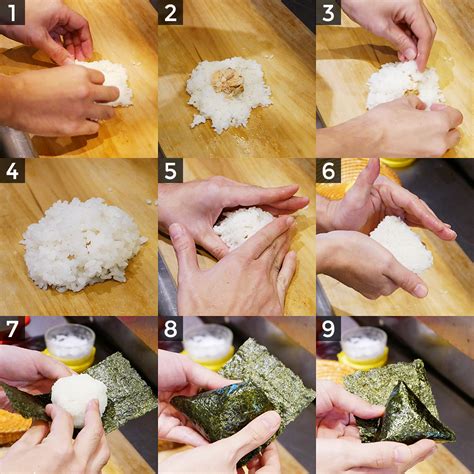 1
2
3
4
5
6
7
8
9