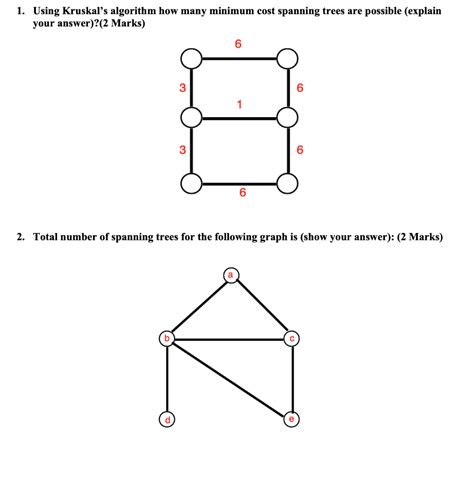 1. Using Kruskal's algorithm how many minimum cost spanning trees are possible (explain your answer)?(2 Marks)

6
3
6
1
3
6
6

2. Total number of spanning trees for the following graph is (show your answer): (2 Marks)

a
b
c
d
e