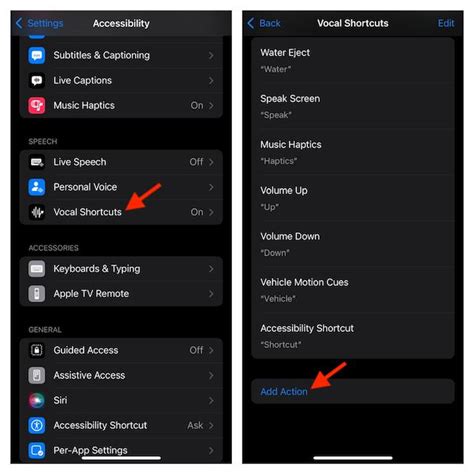 Settings Accessibility

Subtitles & Captioning

Live Captions

Music Haptics On

SPEECH

Live Speech Off

Personal Voice

Vocal Shortcuts On

ACCESSORIES

Keyboards & Typing

Apple TV Remote

GENERAL

Guided Access Off

Assistive Access

Siri

Accessibility Shortcut Ask

Per-App Settings

Back Vocal Shortcuts Edit

Water Eject
"Water"

Speak Screen
"Speak"

Music Haptics
"Haptics"

Volume Up
"Up"

Volume Down
"Down"

Vehicle Motion Cues
"Vehicle"

Accessibility Shortcut
"Shortcut"

Add Action