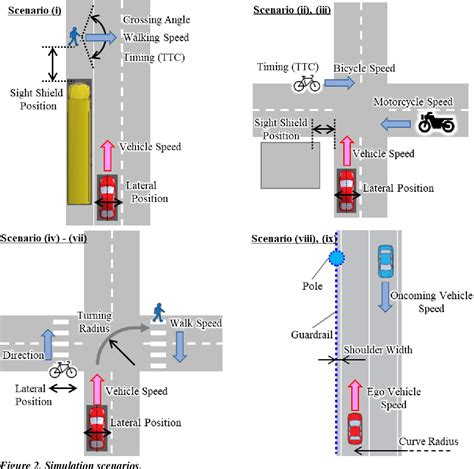 Scenario (i)

Crossing Angle

Walking Speed

Timing (TTC)

Sight Shield Position

Vehicle Speed

Lateral Position

Scenario (ii), (iii)

Timing (TTC)

Bicycle Speed

Motorcycle Speed

Sight Shield Position

Vehicle Speed

Lateral Position

Scenario (iv) - (vii)

Turning Radius

Walk Speed

Direction

Lateral Position

Vehicle Speed

Lateral Position

Scenario (viii), (ix)

Pole

Oncoming Vehicle Speed

Guardrail

Shoulder Width

Ego Vehicle Speed

Curve Radius

Figure 2. Simulation scenarios.