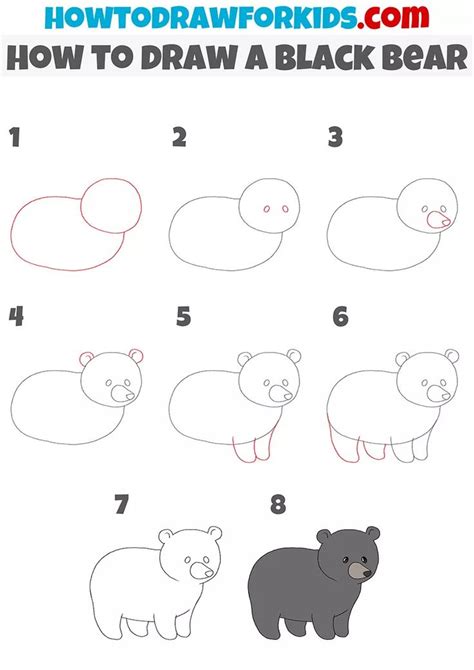 HOWTODRAWFORKIDS.com
HOW TO DRAW A BLACK BEAR

1

2

3

4

5

6

7

8