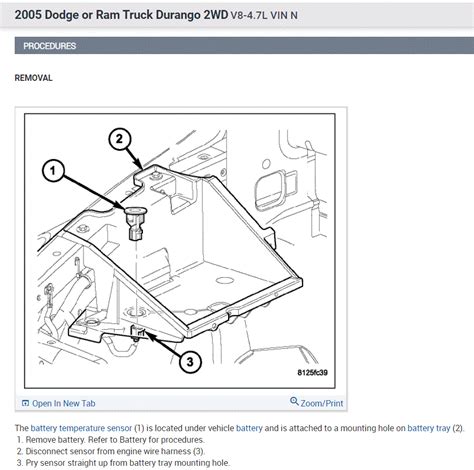 2005 Dodge or Ram Truck Durango 2WD V8-4.7L VIN N

PROCEDURES

REMOVAL

2

1

3

8125fc39

Open In New Tab

Zoom/Print

The battery temperature sensor (1) is located under vehicle battery and is attached to a mounting hole on battery tray (2).

1. Remove battery. Refer to Battery for procedures.
2. Disconnect sensor from engine wire harness (3).
3. Pry sensor straight up from battery tray mounting hole.