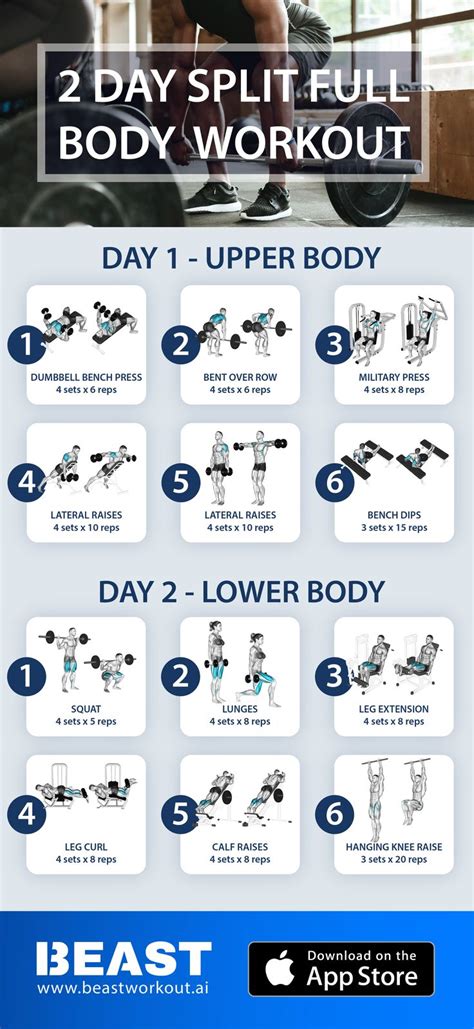 2 DAY SPLIT FULL BODY WORKOUT

DAY 1 - UPPER BODY

1
DUMBBELL BENCH PRESS
4 sets x 6 reps

2
BENT OVER ROW
4 sets x 6 reps

3
MILITARY PRESS
4 sets x 8 reps

4
LATERAL RAISES
4 sets x 10 reps

5
LATERAL RAISES
4 sets x 10 reps

6
BENCH DIPS
3 sets x 15 reps

DAY 2 - LOWER BODY

1
SQUAT
4 sets x 5 reps

2
LUNGES
4 sets x 8 reps

3
LEG EXTENSION
4 sets x 8 reps

4
LEG CURL
4 sets x 8 reps

5
CALF RAISES
4 sets x 8 reps

6
HANGING KNEE RAISE
3 sets x 20 reps

BEAST
www.beastworkout.ai

Download on the
App Store