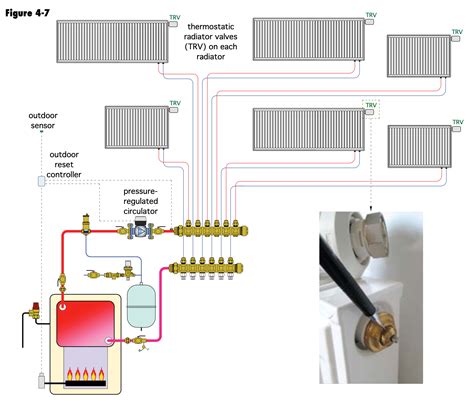 Figure 4-7

TRV

thermostatic radiator valves (TRV) on each radiator

TRV

TRV

TRV

TRV

TRV

outdoor sensor

outdoor reset controller

pressure-regulated circulator