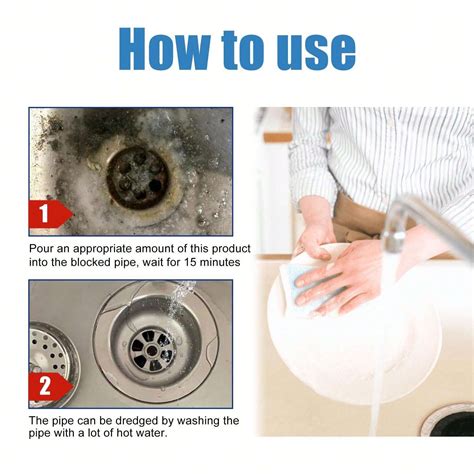 How to use

1

Pour an appropriate amount of this product into the blocked pipe, wait for 15 minutes

2

The pipe can be dredged by washing the pipe with a lot of hot water.