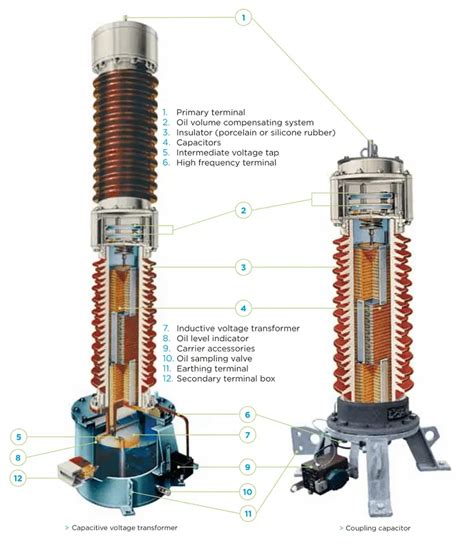 1

1. Primary terminal
2. Oil volume compensating system
3. Insulator (porcelain or silicone rubber)
4. Capacitors
5. Intermediate voltage tap
6. High frequency terminal

2

3

4

7. Inductive voltage transformer
8. Oil level indicator
9. Carrier accessories
10. Oil sampling valve
11. Earthing terminal
12. Secondary terminal box

6

5

7

8

9

12

10

11

> Capacitive voltage transformer

> Coupling capacitor