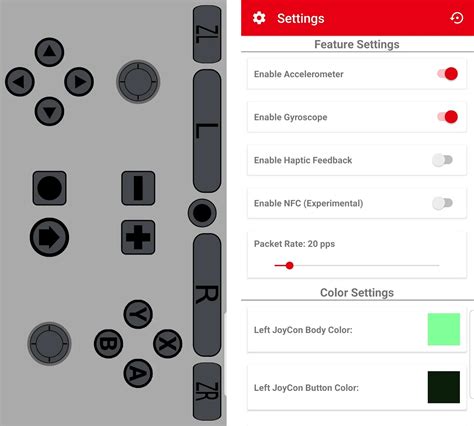 ZL

L

R

ZR

Y

B

X

A

Settings

Feature Settings

Enable Accelerometer

Enable Gyroscope

Enable Haptic Feedback

Enable NFC (Experimental)

Packet Rate: 20 pps

Color Settings

Left JoyCon Body Color:

Left JoyCon Button Color: