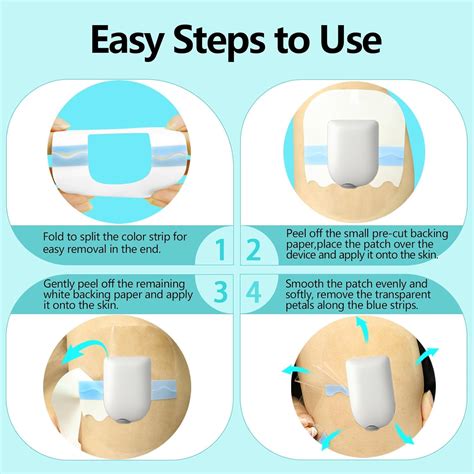 Easy Steps to Use

Fold to split the color strip for easy removal in the end.

1

2

Peel off the small pre-cut backing paper,place the patch over the device and apply it onto the skin.

Gently peel off the remaining white backing paper and apply it onto the skin.

3

4

Smooth the patch evenly and softly, remove the transparent petals along the blue strips.