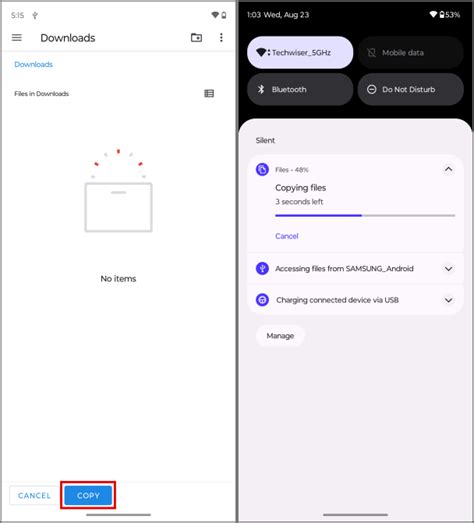 5:15

Downloads

Downloads

Files in Downloads

No items

CANCEL COPY

1:03 Wed, Aug 23 53%

Techwiser_5GHz

Mobile data

Bluetooth

Do Not Disturb

Silent

Files • 48%

Copying files

3 seconds left

Cancel

Accessing files from SAMSUNG_Android

Charging connected device via USB

Manage