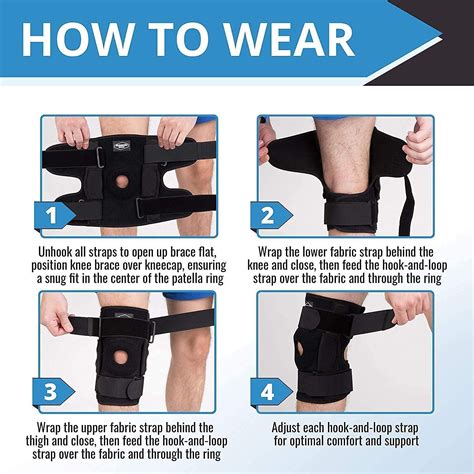 HOW TO WEAR

1

Unhook all straps to open up brace flat, position knee brace over kneecap, ensuring a snug fit in the center of the patella ring

2

Wrap the lower fabric strap behind the knee and close, then feed the hook-and-loop strap over the fabric and through the ring

3

Wrap the upper fabric strap behind the thigh and close, then feed the hook-and-loop strap over the fabric and through the ring

4

Adjust each hook-and-loop strap for optimal comfort and support