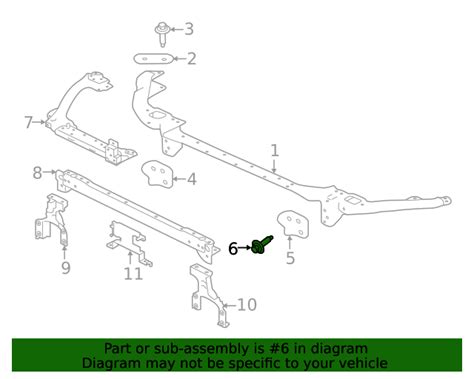 3
2
7
1
8
4
6
5
9
11
10

Part or sub-assembly is #6 in diagram
Diagram may not be specific to your vehicle