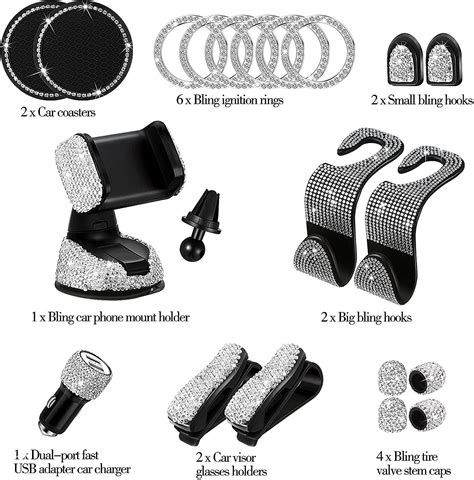 2 x Car coasters

6 x Bling ignition rings

2 x Small bling hooks

1 x Bling car phone mount holder

2 x Big bling hooks

1 x Dual-port fast USB adapter car charger

2 x Car visor glasses holders

4 x Bling tire valve stem caps