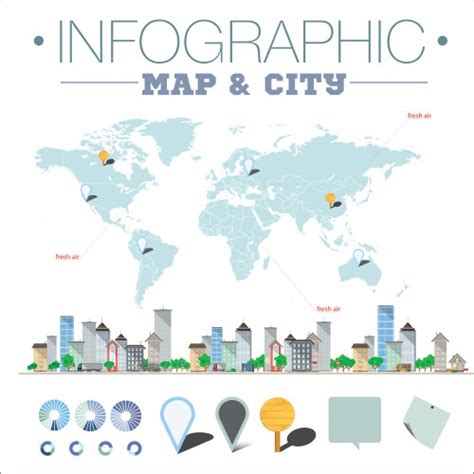 • INFOGRAPHIC •

MAP & CITY

fresh air

fresh air

fresh air