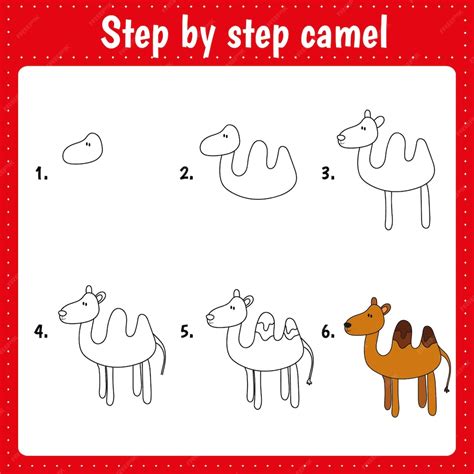 Step by step camel

1.

2.

3.

4.

5.

6.