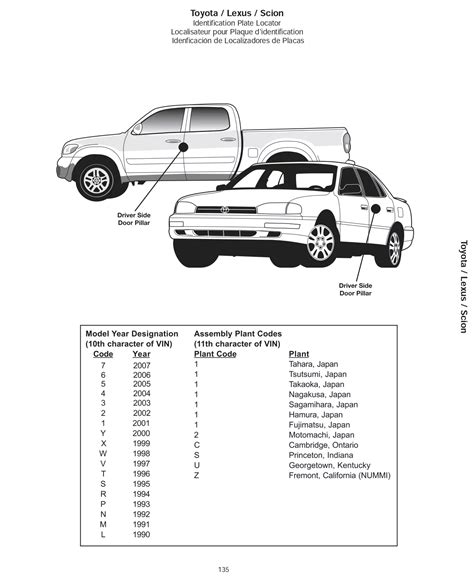 Toyota / Lexus / Scion
Identification Plate Locator
Localisateur pour Plaque d'identification
Idenficación de Localizadores de Placas

Driver Side
Door Pillar

Driver Side
Door Pillar

Toyota / Lexus / Scion

Model Year Designation
(10th character of VIN)

| Code | Year |
|---|---|
| 7 | 2007 |
| 6 | 2006 |
| 5 | 2005 |
| 4 | 2004 |
| 3 | 2003 |
| 2 | 2002 |
| 1 | 2001 |
| Y | 2000 |
| X | 1999 |
| W | 1998 |
| V | 1997 |
| T | 1996 |
| S | 1995 |
| R | 1994 |
| P | 1993 |
| N | 1992 |
| M | 1991 |
| L | 1990 |

Assembly Plant Codes
(11th character of VIN)

| Plant Code | Plant |
|---|---|
| 1 | Tahara, Japan |
| 1 | Tsutsumi, Japan |
| 1 | Takaoka, Japan |
| 1 | Nagakusa, Japan |
| 1 | Sagamihara, Japan |
| 1 | Hamura, Japan |
| 1 | Fujimatsu, Japan |
| 2 | Motomachi, Japan |
| C | Cambridge, Ontario |
| S | Princeton, Indiana |
| U | Georgetown, Kentucky |
| Z | Fremont, California (NUMMI) |

135