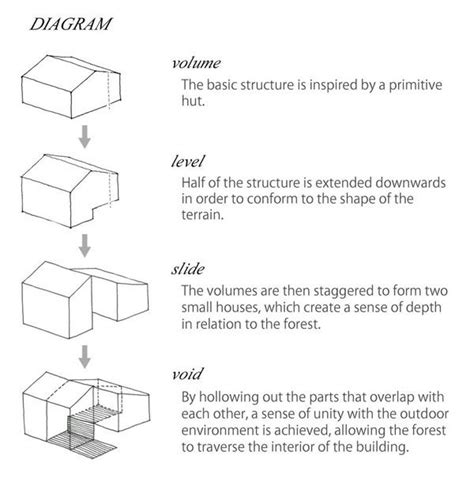 DIAGRAM

volume
The basic structure is inspired by a primitive hut.

level
Half of the structure is extended downwards in order to conform to the shape of the terrain.

slide
The volumes are then staggered to form two small houses, which create a sense of depth in relation to the forest.

void
By hollowing out the parts that overlap with each other, a sense of unity with the outdoor environment is achieved, allowing the forest to traverse the interior of the building.