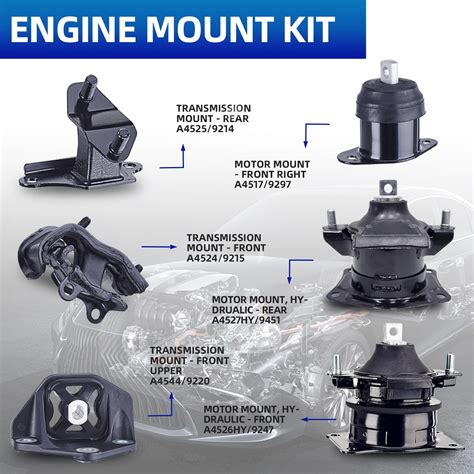 ENGINE MOUNT KIT

TRANSMISSION MOUNT - REAR A4525/9214

MOTOR MOUNT - FRONT RIGHT A4517/9297

TRANSMISSION MOUNT - FRONT A4524/9215

MOTOR MOUNT, HYDRUALIC - REAR A4527HY/9451

TRANSMISSION MOUNT - FRONT UPPER A4544/9220

MOTOR MOUNT, HYDRAULIC - FRONT A4526HY/9247