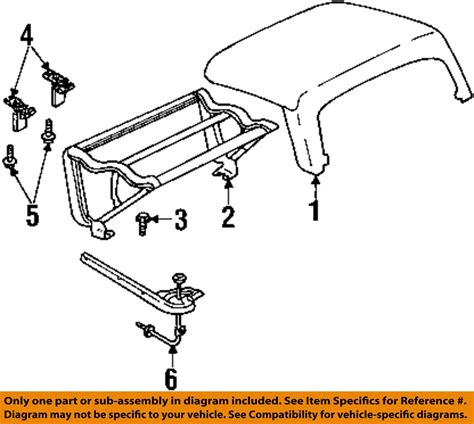 4

5

3

2

1

6

Only one part or sub-assembly in diagram included. See Item Specifics for Reference #. Diagram may not be specific to your vehicle. See Compatibility for vehicle-specific diagrams.