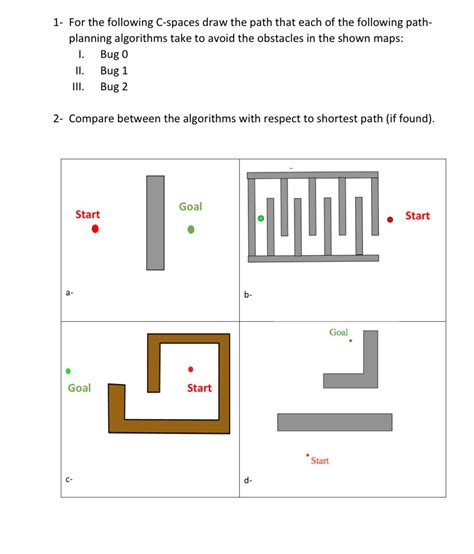 1- For the following C-spaces draw the path that each of the following path-planning algorithms take to avoid the obstacles in the shown maps:

I. Bug 0
II. Bug 1
III. Bug 2

2- Compare between the algorithms with respect to shortest path (if found).

Start

Goal

a-

Start

b-

Goal

Start

c-

Goal

Start

d-