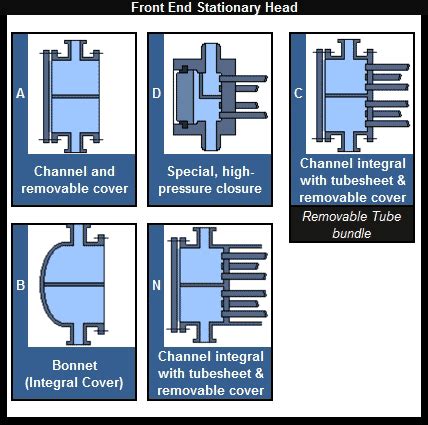 Front End Stationary Head

A

Channel and removable cover

D

Special, high-pressure closure

C

Channel integral with tubesheet & removable cover

Removable Tube bundle

B

Bonnet (Integral Cover)

N

Channel integral with tubesheet & removable cover