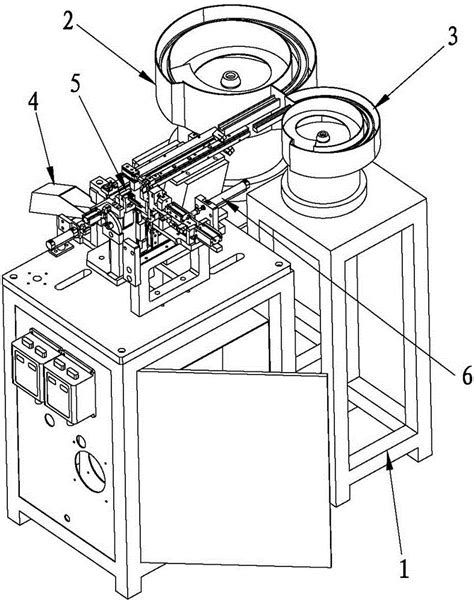 2
3
5
4
6
1