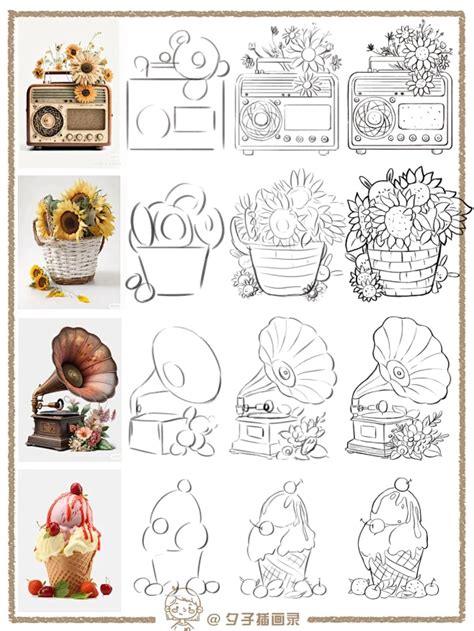 @ 夕子插画录