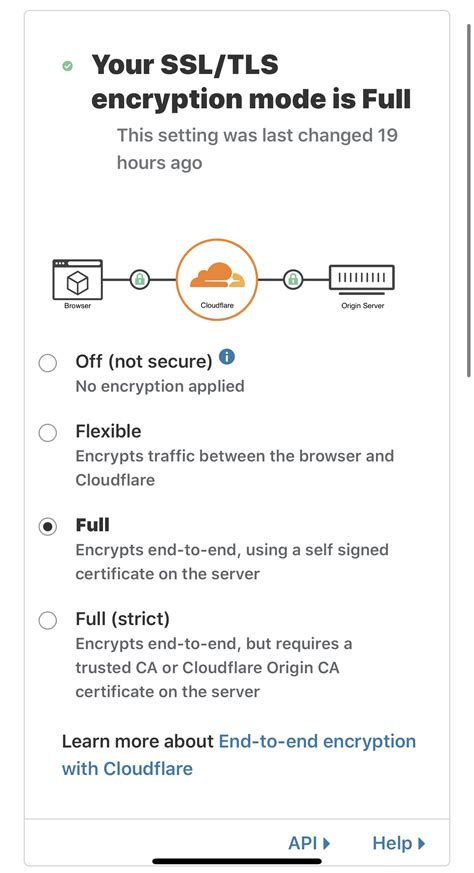 Your SSL/TLS encryption mode is Full

This setting was last changed 19 hours ago

Browser

Cloudflare

Origin Server

Off (not secure)
No encryption applied

Flexible
Encrypts traffic between the browser and Cloudflare

Full
Encrypts end-to-end, using a self signed certificate on the server

Full (strict)
Encrypts end-to-end, but requires a trusted CA or Cloudflare Origin CA certificate on the server

Learn more about End-to-end encryption with Cloudflare

API ▸ Help ▸