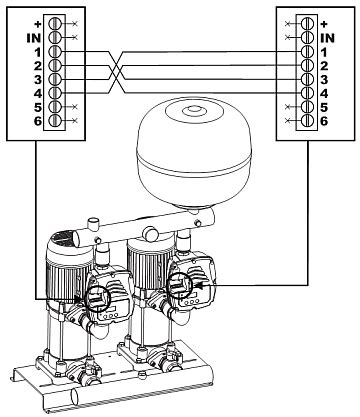 +
IN
1
2
3
4
5
6

+
IN
1
2
3
4
5
6